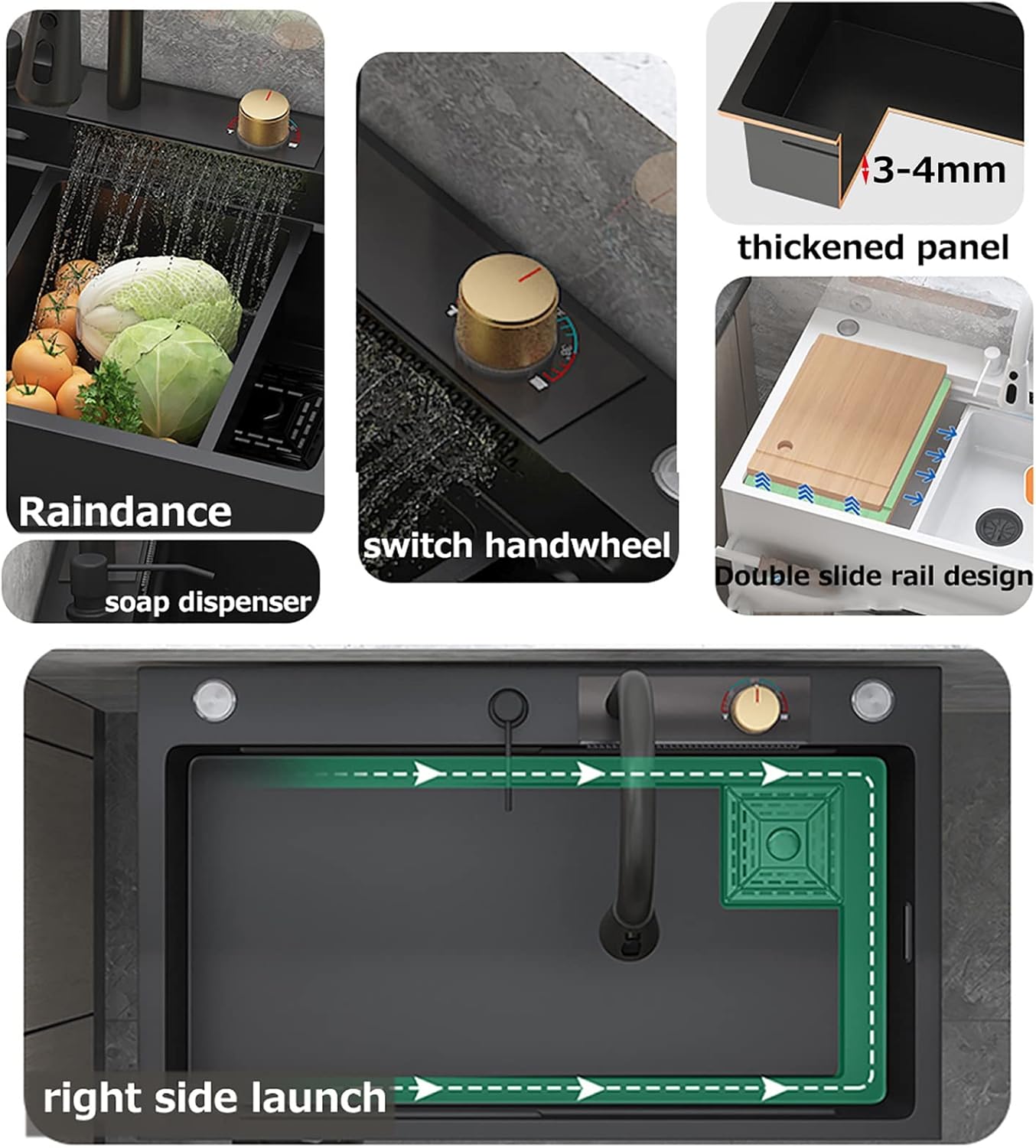 Raindance

soap dispenser

switch handwheel

3-4mm

thickened panel

Double slide rail design

right side launch